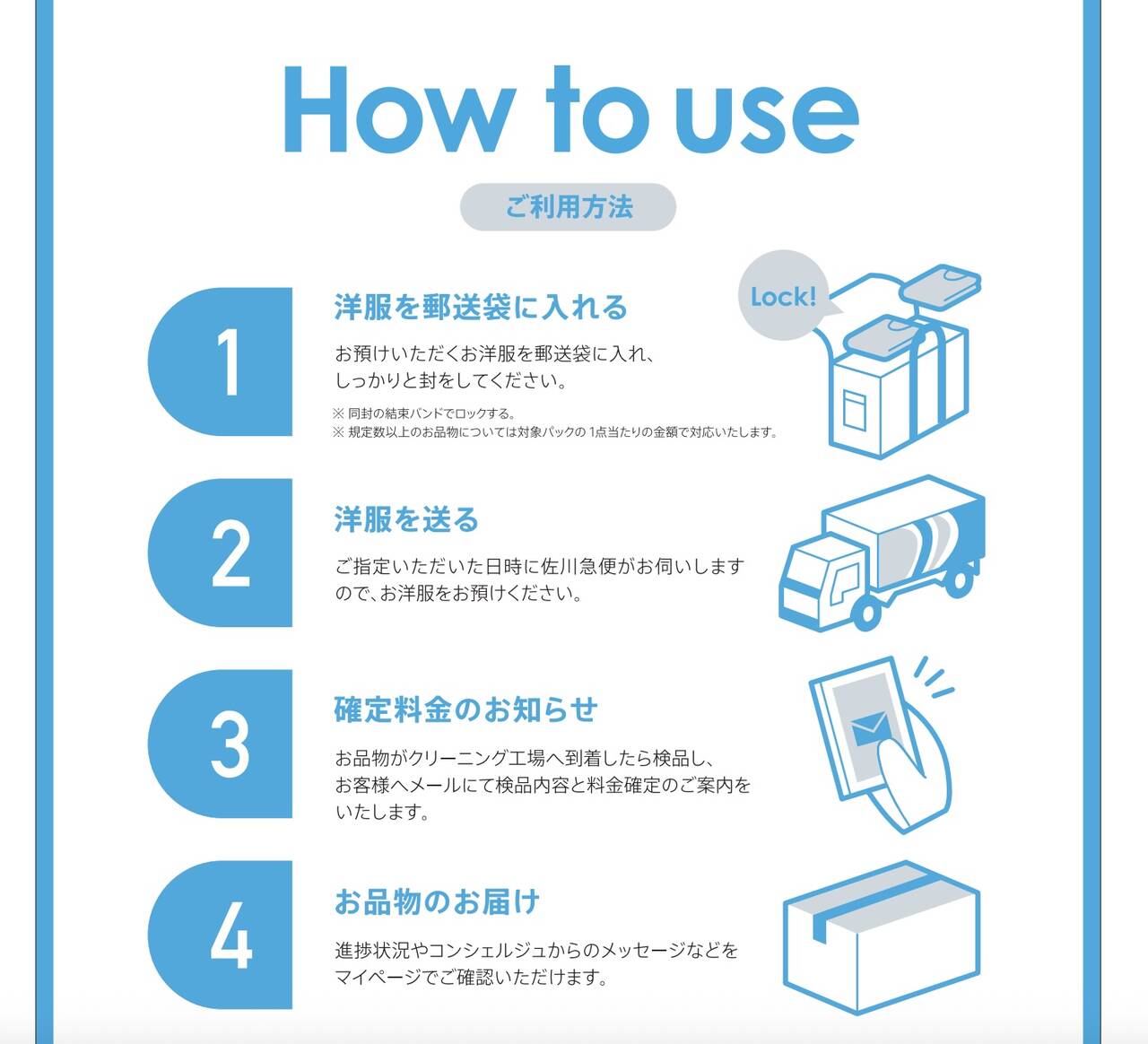 How to use

ご利用方法

1

洋服を郵送袋に入れる

お預けいただくお洋服を郵送袋に入れ、しっかりと封をしてください。

※ 同封の結束バンドでロックする。
※ 規定数以上のお品物については対象パックの 1点当たりの金額で対応いたします。

Lock!

2

洋服を送る

ご指定いただいた日時に佐川急便がお伺いしますので、お洋服をお預けください。

3

確定料金のお知らせ

お品物がクリーニング工場へ到着したら検品し、お客様へメールにて検品内容と料金確定のご案内をいたします。

4

お品物のお届け

進捗状況やコンシェルジュからのメッセージなどをマイページでご確認いただけます。